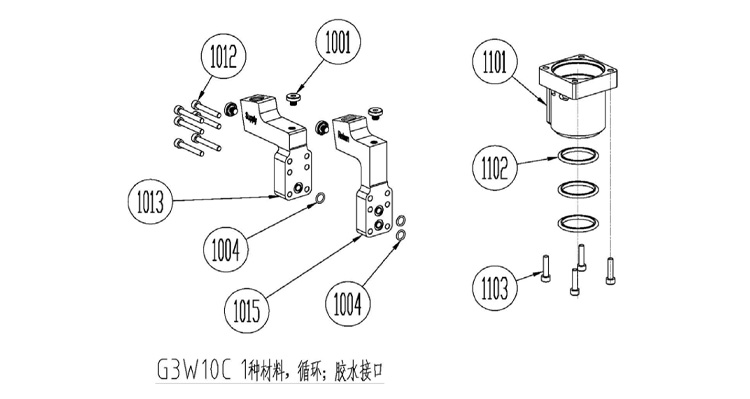 1012

1001

1013

1004

1015

1004

1101

1102

1103

G3W10C 1种材料，循环；胶水接口