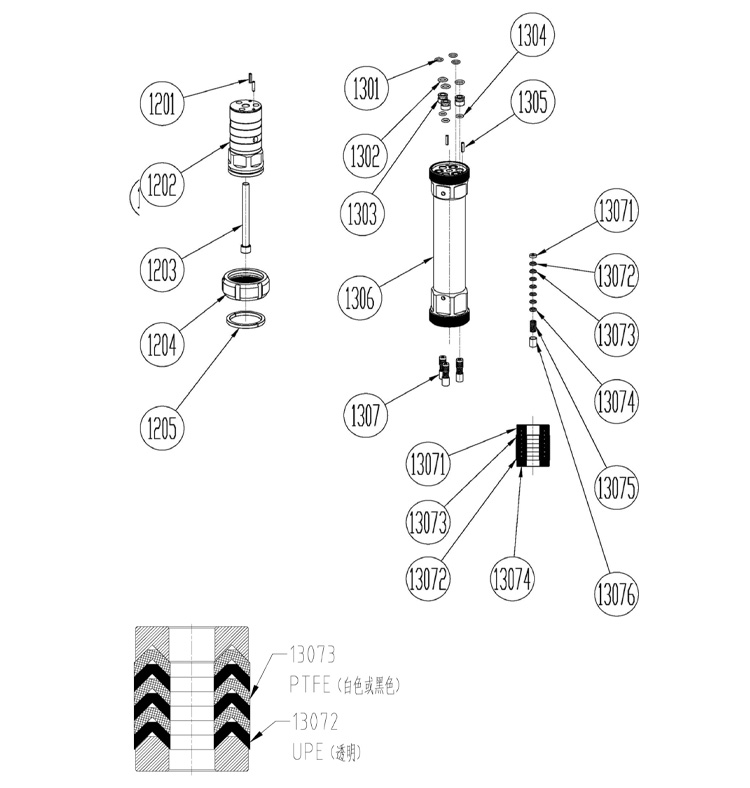 1201
1202
1203
1204
1205
1301
1302
1303
1304
1305
1306
1307
13071
13072
13073
13074
13075
13076
13071
13073
13072
13074
13073
PTFE (白色或黑色)
13072
UPE (透明)